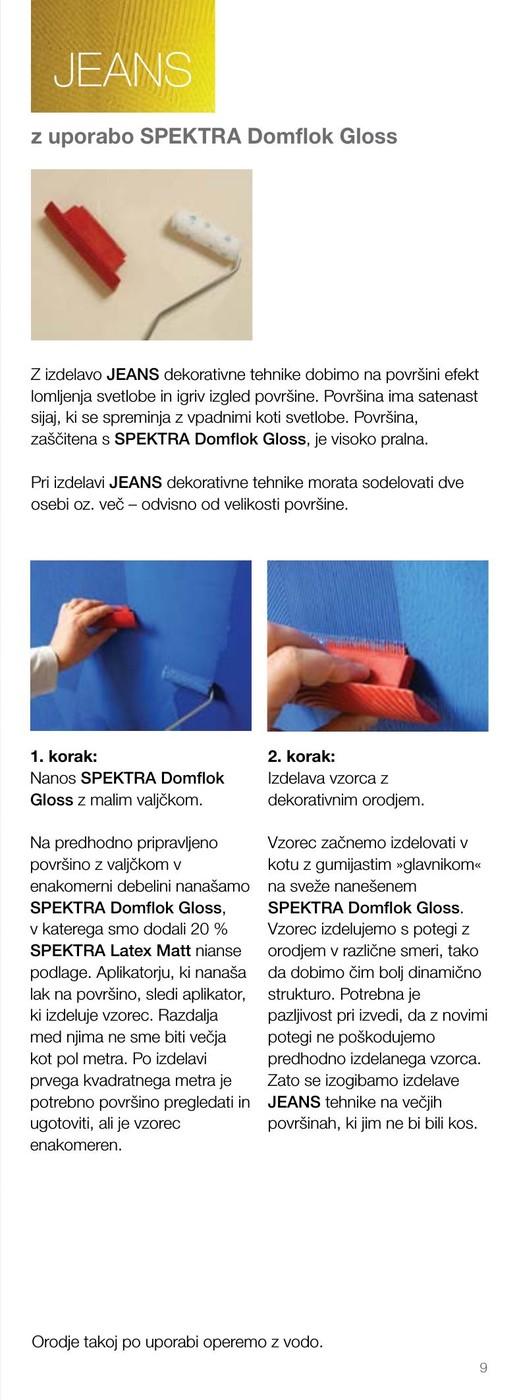 JEANS

z uporabo SPEKTRA Domflok Gloss

Z izdelavo JEANS dekorativne tehnike dobimo na površini efekt lomljenja svetlobe in igriv izgled površine. Površina ima satenast sijaj, ki se spreminja z vpadnimi koti svetlobe. Površina, zaščitena s SPEKTRA Domflok Gloss, je visoko pralna.

Pri izdelavi JEANS dekorativne tehnike morata sodelovati dve osebi oz. več – odvisno od velikosti površine.

1. korak:
Nanos SPEKTRA Domflok Gloss z malim valjčkom.

Na predhodno pripravljeno površino z valjčkom v enakomerni debelini nanašamo SPEKTRA Domflok Gloss, v katerega smo dodali 20 % SPEKTRA Latex Matt nianse podlage. Aplikatorju, ki nanaša lak na površino, sledi aplikator, ki izdeluje vzorec. Razdalja med njima ne sme biti večja kot pol metra. Po izdelavi prvega kvadratnega metra je potrebno površino pregledati in ugotoviti, ali je vzorec enakomeren.

2. korak:
Izdelava vzorca z dekorativnim orodjem.

Vzorec začnemo izdelovati v kotu z gumijastim »glavnikom« na sveže nanešenem SPEKTRA Domflok Gloss. Vzorec izdelujemo s potegi z orodjem v različne smeri, tako da dobimo čim bolj dinamično strukturo. Potrebna je pazljivost pri izvedi, da z novimi potegi ne poškodujemo predhodno izdelanega vzorca. Zato se izogibamo izdelave JEANS tehnike na večjih površinah, ki jim ne bi bili kos.

Orodje takoj po uporabi operemo z vodo.

9